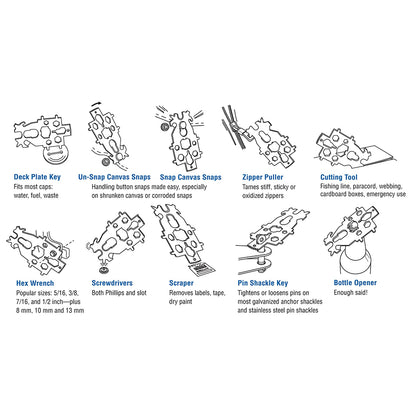 Deck Plate Key
Fits most caps: water, fuel, waste

Un-Snap Canvas Snaps

Snap Canvas Snaps
Handling button snaps made easy, especially on shrunken canvas or corroded snaps

Zipper Puller
Tames stiff, sticky or oxidized zippers

Cutting Tool
Fishing line, paracord, webbing, cardboard boxes, emergency use

Hex Wrench
Popular sizes: 5/16, 3/8, 7/16, and 1/2 inch—plus 8 mm, 10 mm and 13 mm

Screwdrivers
Both Phillips and slot

Scraper
Removes labels, tape, dry paint

Pin Shackle Key
Tightens or loosens pins on most galvanized anchor shackles and stainless steel pin shackles

Bottle Opener
Enough said!